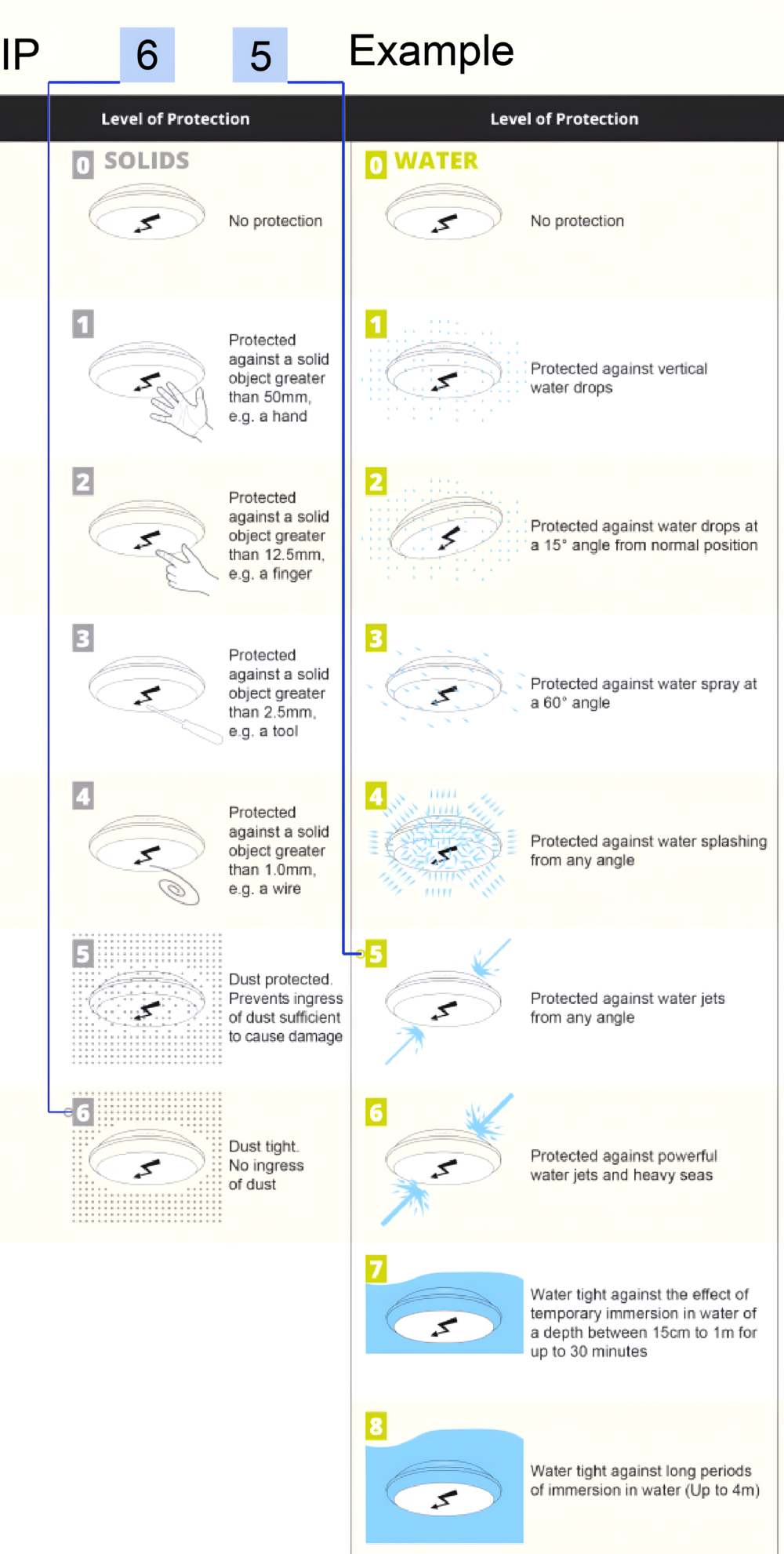 IP 6 5 Example

Level of Protection

0 SOLIDS

No protection

1

Protected against a solid object greater than 50mm, e.g. a hand

2

Protected against a solid object greater than 12.5mm, e.g. a finger

3

Protected against a solid object greater than 2.5mm, e.g. a tool

4

Protected against a solid object greater than 1.0mm, e.g. a wire

5

Dust protected. Prevents ingress of dust sufficient to cause damage

6

Dust tight. No ingress of dust

Level of Protection

0 WATER

No protection

1

Protected against vertical water drops

2

Protected against water drops at a 15° angle from normal position

3

Protected against water spray at a 60° angle

4

Protected against water splashing from any angle

5

Protected against water jets from any angle

6

Protected against powerful water jets and heavy seas

7

Water tight against the effect of temporary immersion in water of a depth between 15cm to 1m for up to 30 minutes

8

Water tight against long periods of immersion in water (Up to 4m)